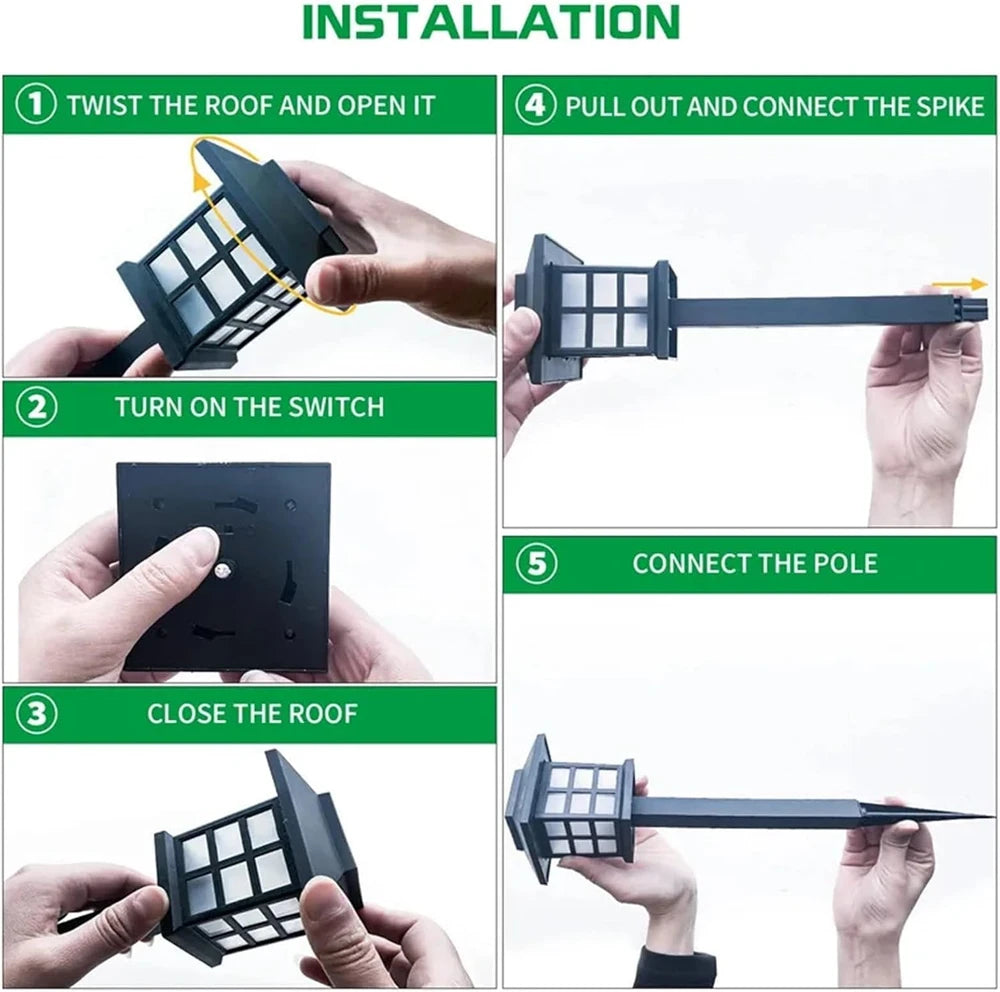 INSTALLATION

① TWIST THE ROOF AND OPEN IT

② TURN ON THE SWITCH

③ CLOSE THE ROOF

④ PULL OUT AND CONNECT THE SPIKE

⑤ CONNECT THE POLE