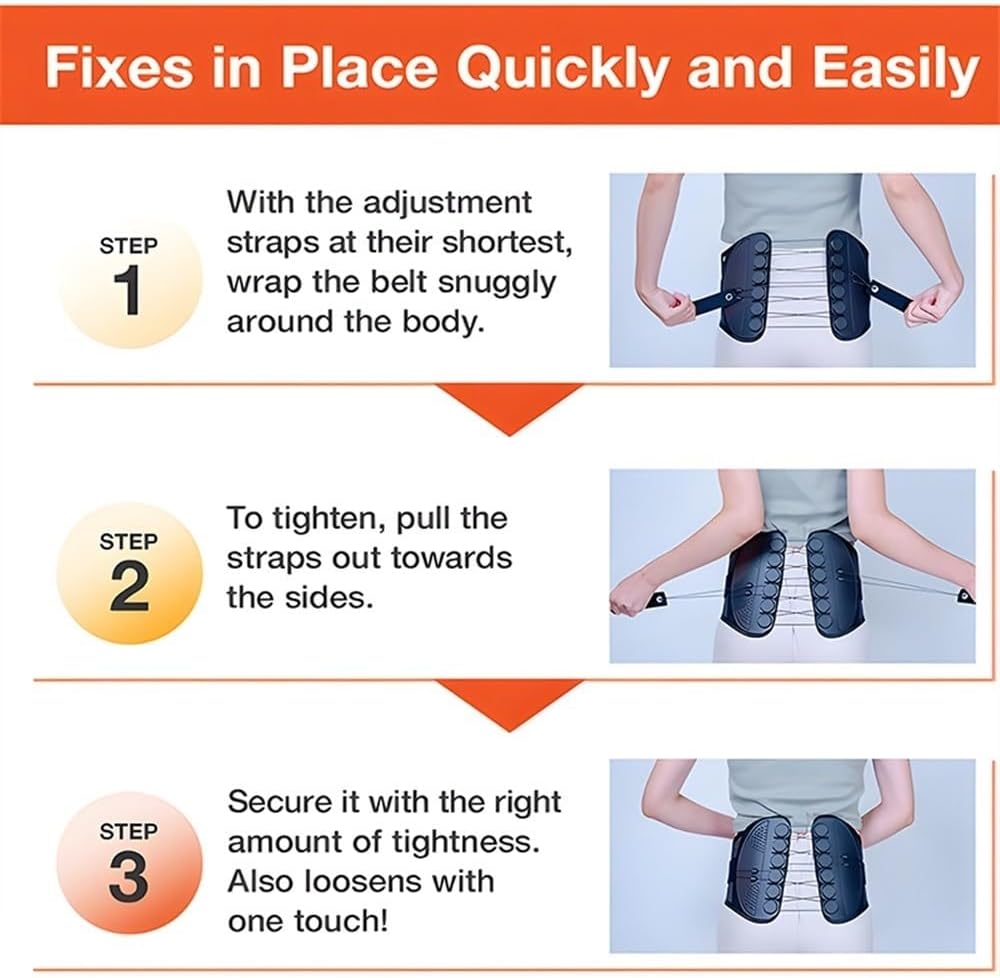 Fixes in Place Quickly and Easily

STEP 1

With the adjustment straps at their shortest, wrap the belt snuggly around the body.

STEP 2

To tighten, pull the straps out towards the sides.

STEP 3

Secure it with the right amount of tightness. Also loosens with one touch!