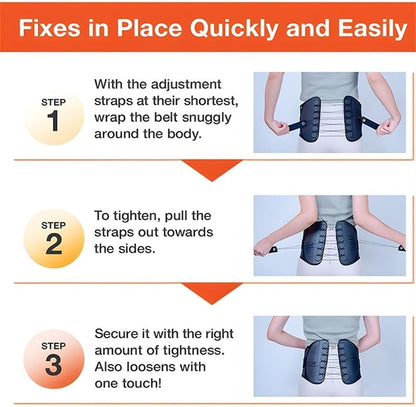 Fixes in Place Quickly and Easily

STEP
1

With the adjustment straps at their shortest, wrap the belt snuggly around the body.

STEP
2

To tighten, pull the straps out towards the sides.

STEP
3

Secure it with the right amount of tightness. Also loosens with one touch!